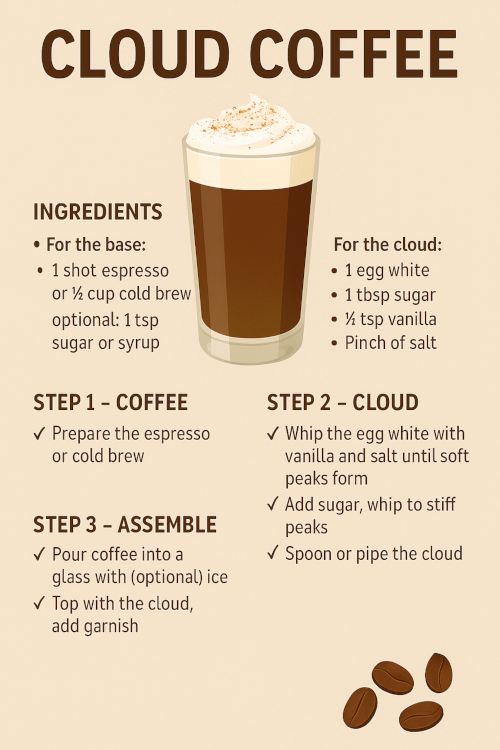 CLOUD COFFEE

INGREDIENTS

• For the base:
• 1 shot espresso or ½ cup cold brew
optional: 1 tsp sugar or syrup

For the cloud:
• 1 egg white
• 1 tbsp sugar
• ½ tsp vanilla
• Pinch of salt

STEP 1 – COFFEE
✓ Prepare the espresso or cold brew

STEP 3 – ASSEMBLE
✓ Pour coffee into a glass with (optional) ice
✓ Top with the cloud, add garnish

STEP 2 – CLOUD
✓ Whip the egg white with vanilla and salt until soft peaks form
✓ Add sugar, whip to stiff peaks
✓ Spoon or pipe the cloud